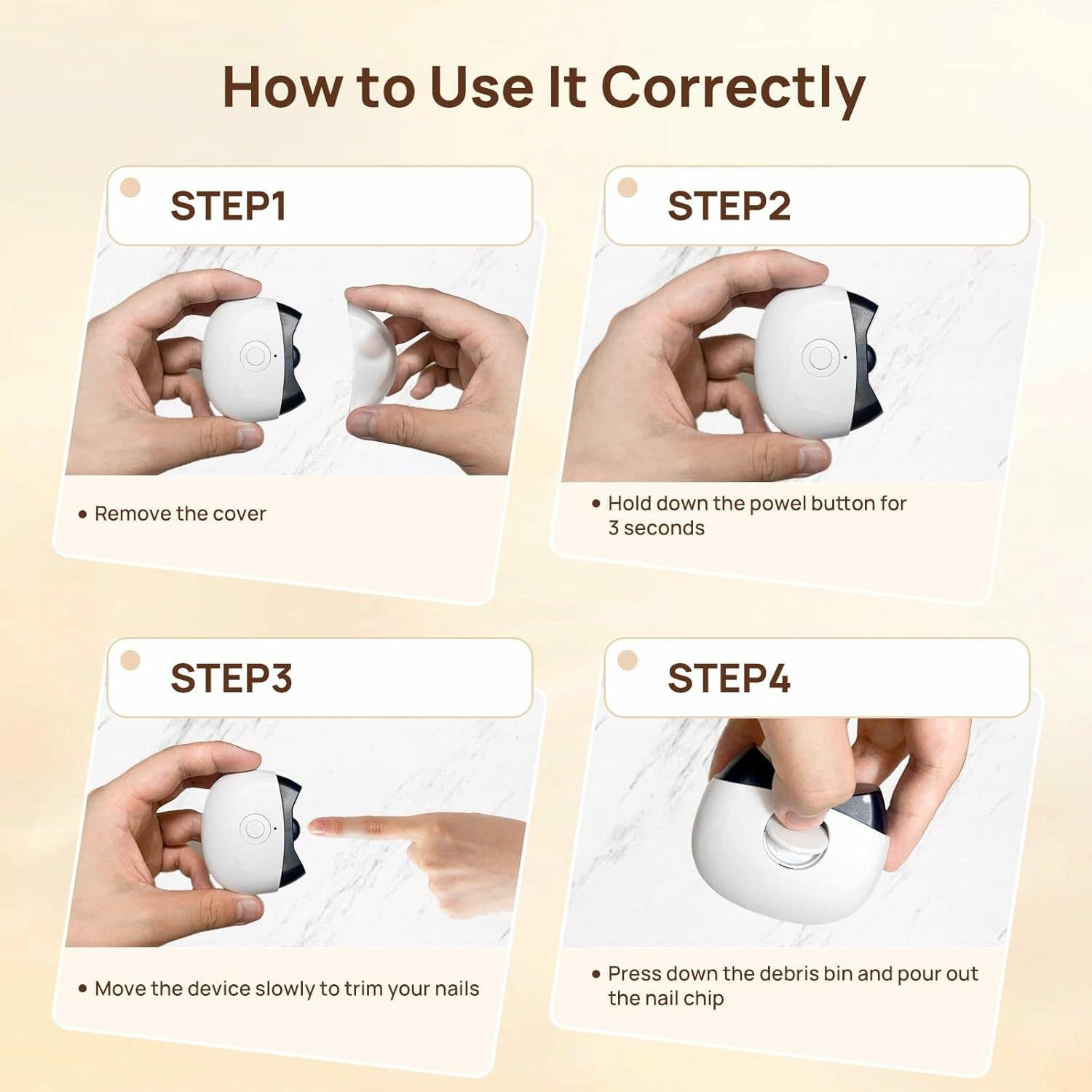 How to Use It Correctly

STEP1

• Remove the cover

STEP2

• Hold down the powel button for 3 seconds

STEP3

• Move the device slowly to trim your nails

STEP4

• Press down the debris bin and pour out the nail chip