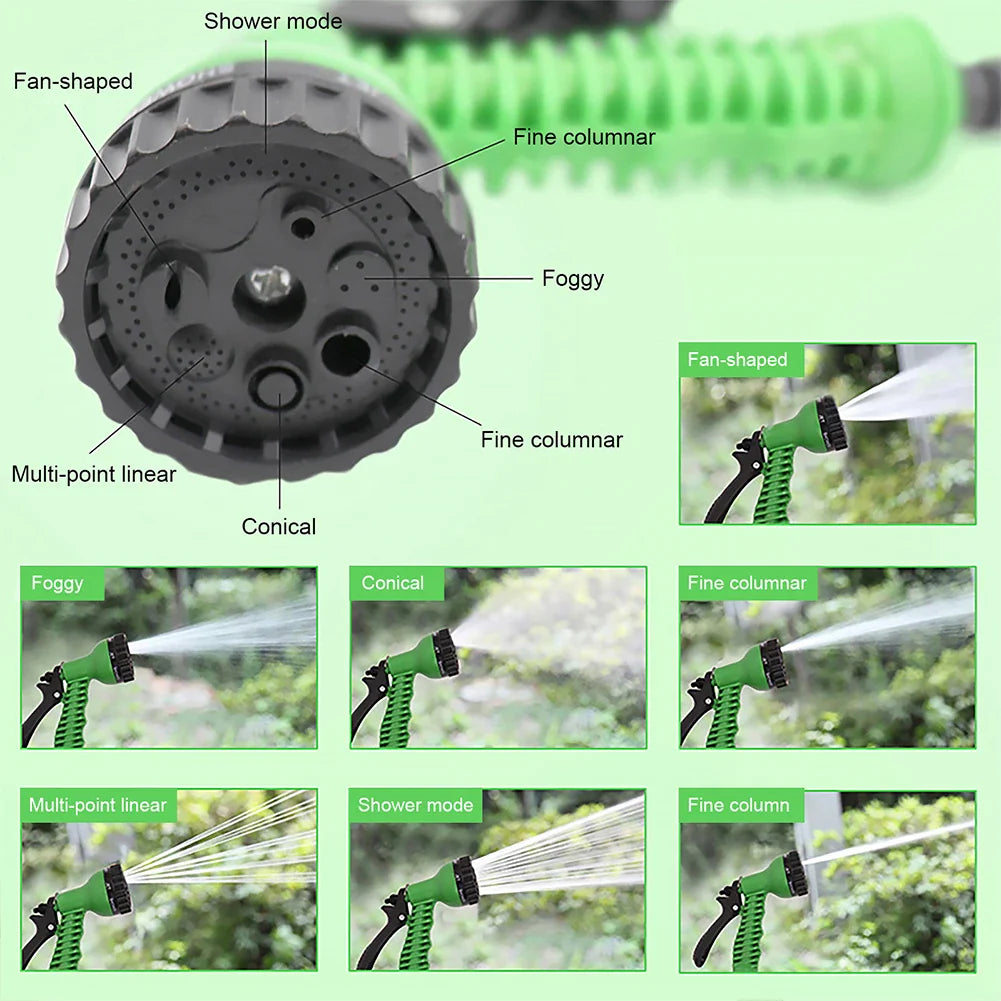 Shower mode
Fan-shaped
Fine columnar
Foggy
Fine columnar
Multi-point linear
Conical

Fan-shaped

Foggy

Conical

Fine columnar

Multi-point linear

Shower mode

Fine column